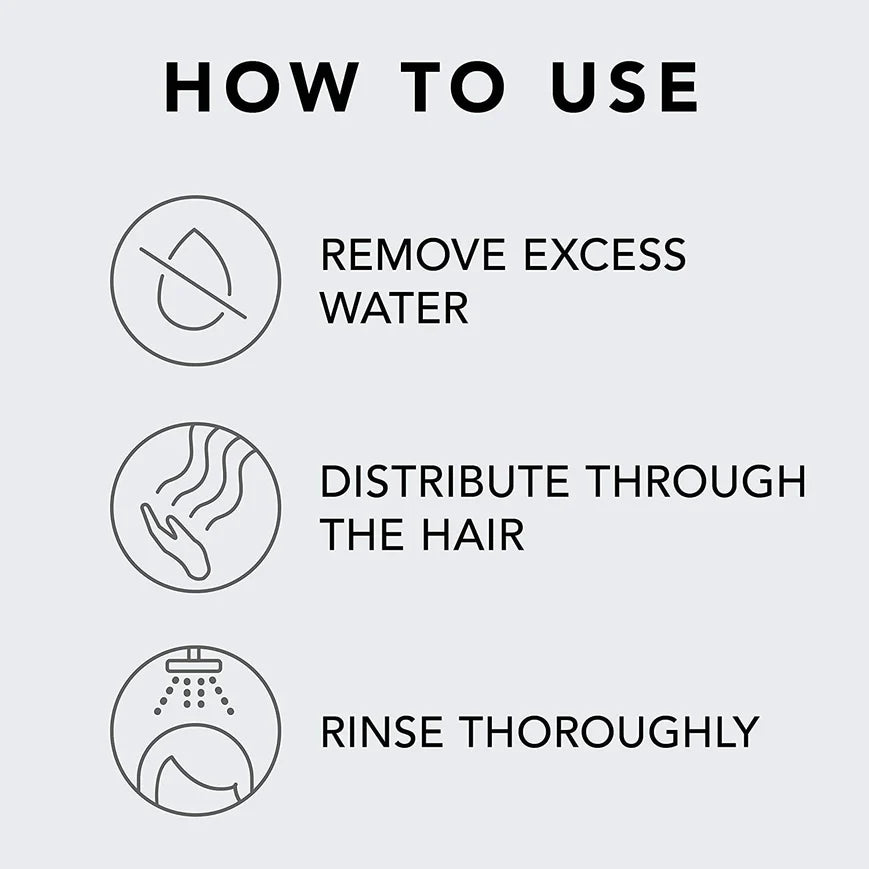 HOW TO USE

REMOVE EXCESS WATER

DISTRIBUTE THROUGH THE HAIR

RINSE THOROUGHLY